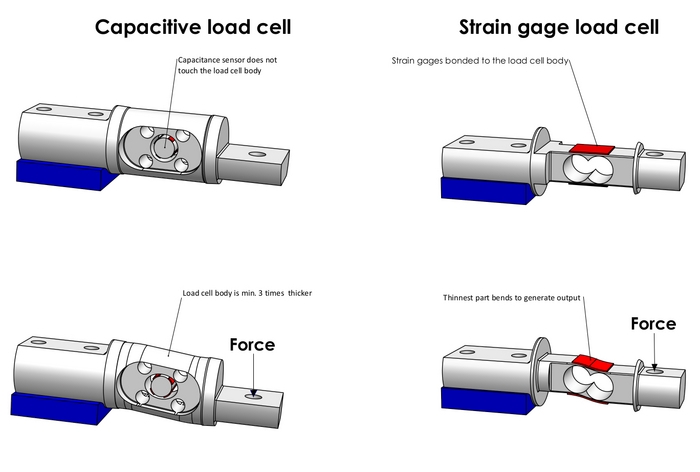 Capacitive load cell

Capacitance sensor does not touch the load cell body

Load cell body is min. 3 times thicker

Force

Strain gage load cell

Strain gages bonded to the load cell body

Thinnest part bends to generate output

Force