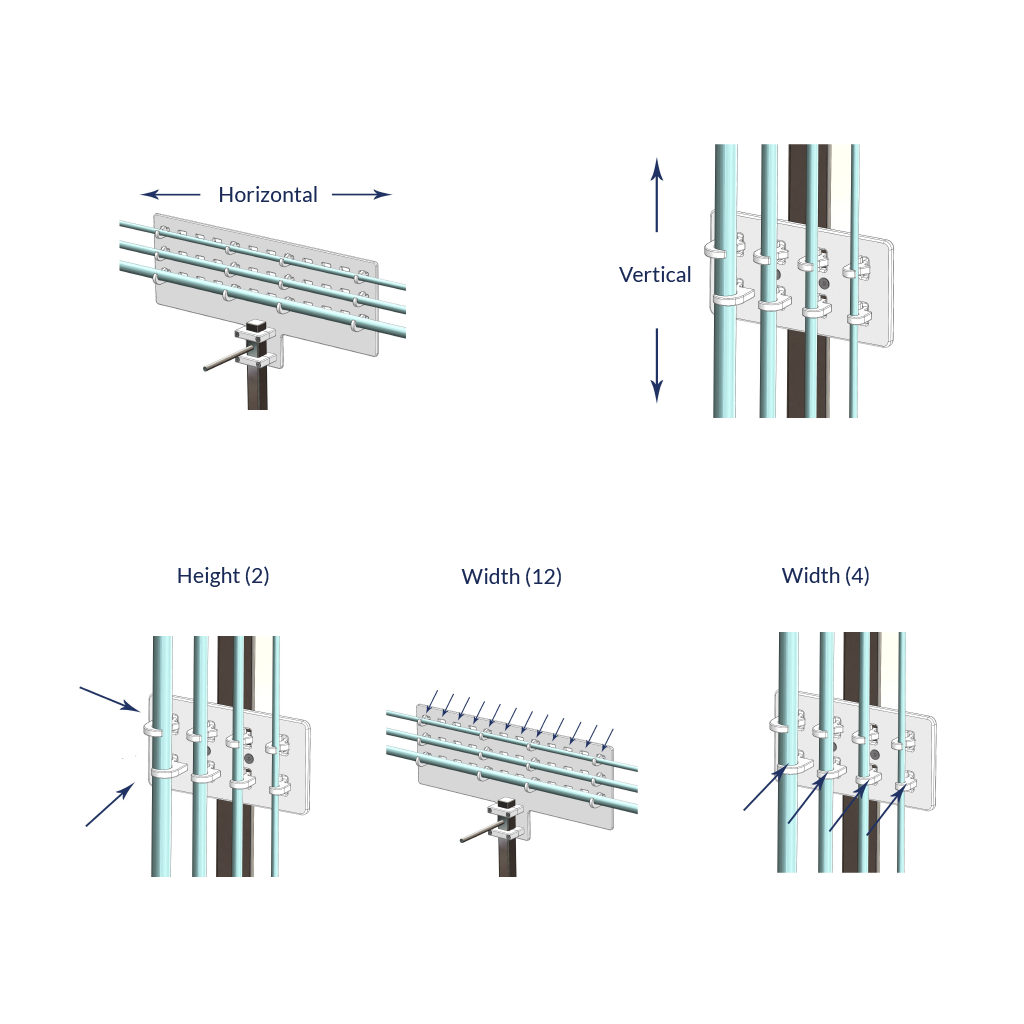 Horizontal

Vertical

Height (2)

Width (12)

Width (4)